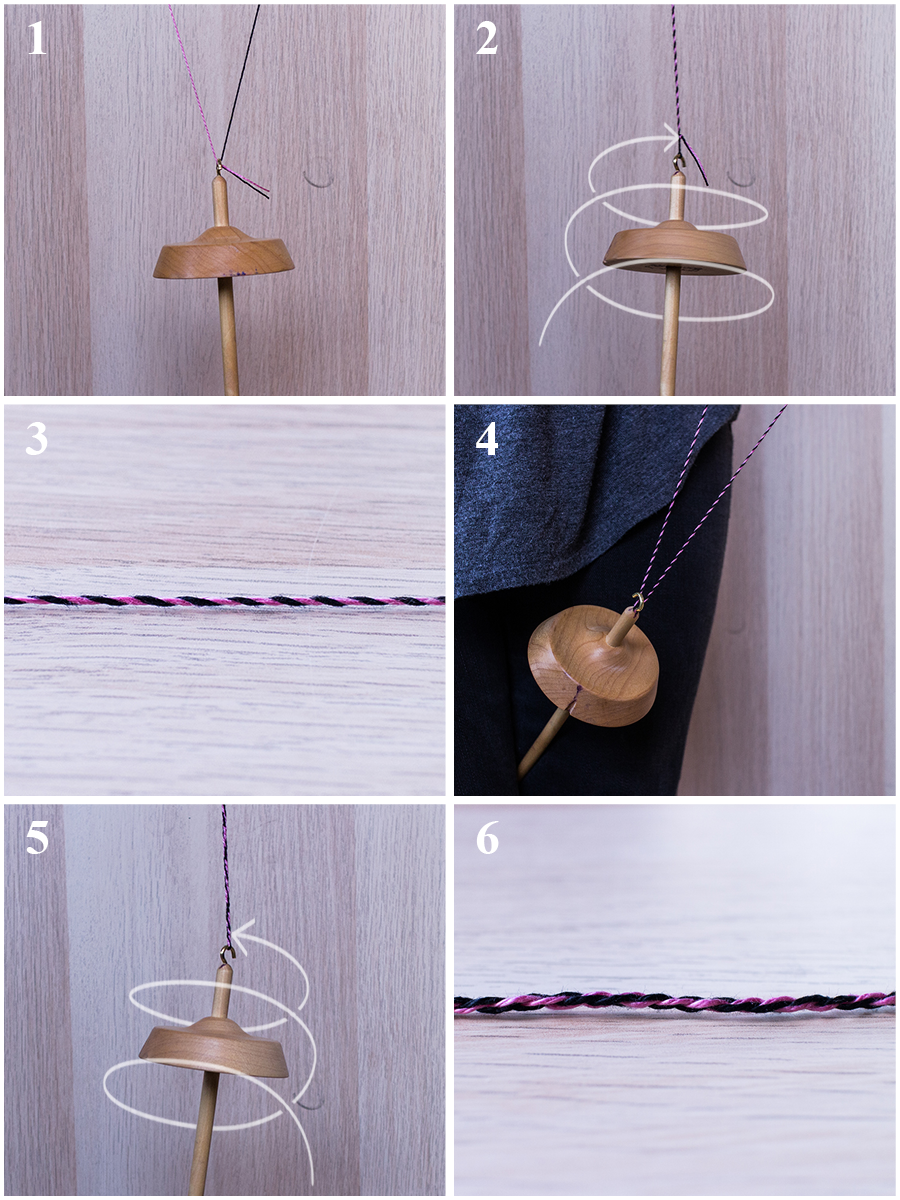 1

2

3

4

5

6